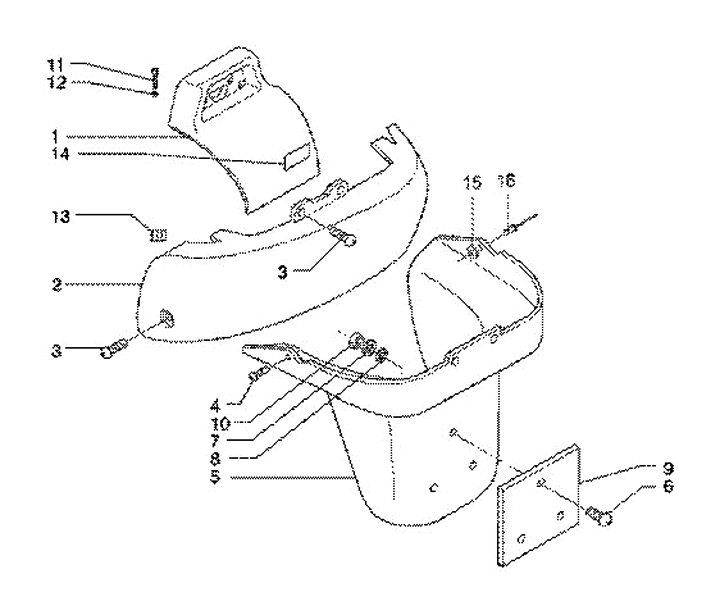 11
12
1
14
13
2
3
3
15
16
4
10
7
8
5
9
6