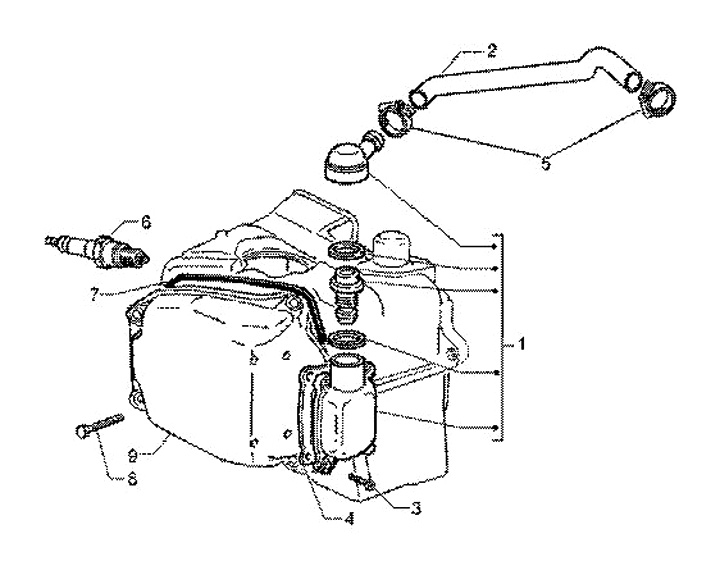 2
5
6
7
1
9
8
4
3