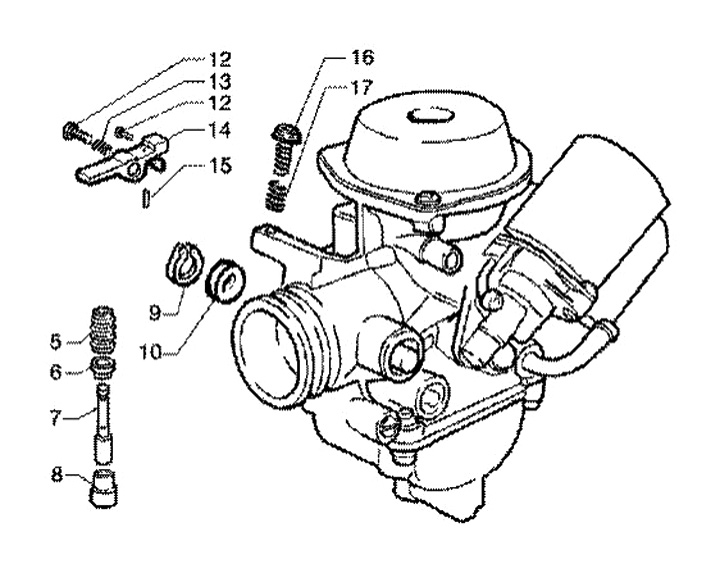 12
13
12
14
15
16
17
9
10
5
6
7
8