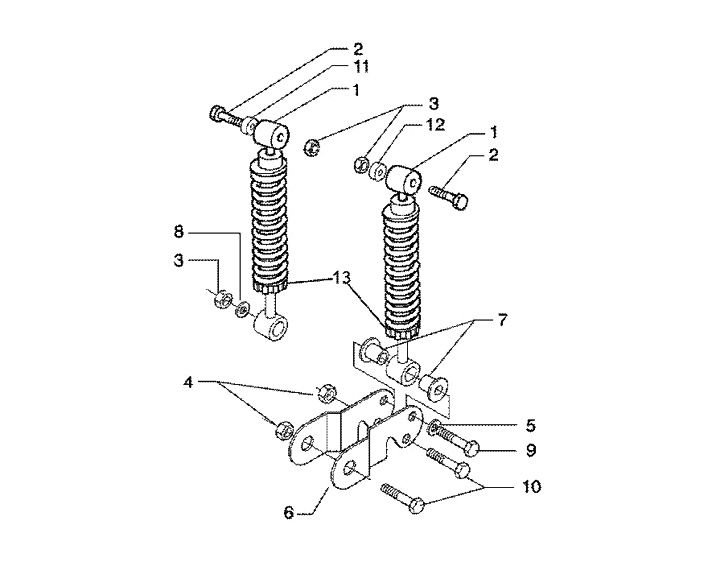 2
11
1
3
12
1
2
8
3
13
7
4
5
9
10
6