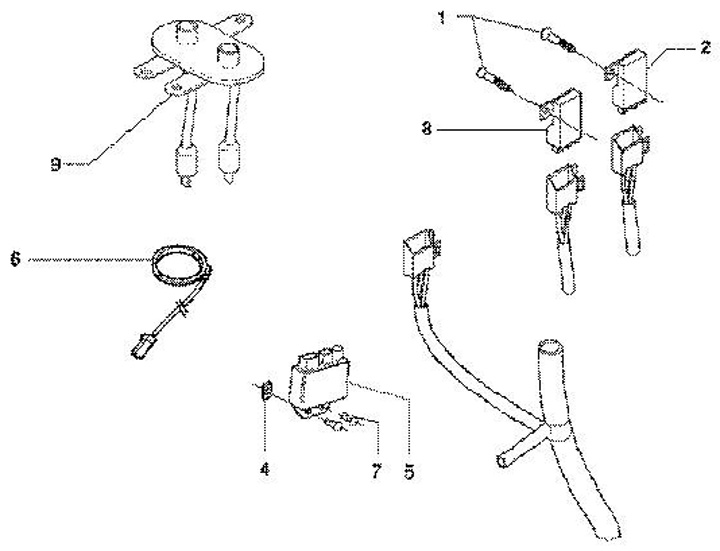 1
2
8
9
6
4
7
5