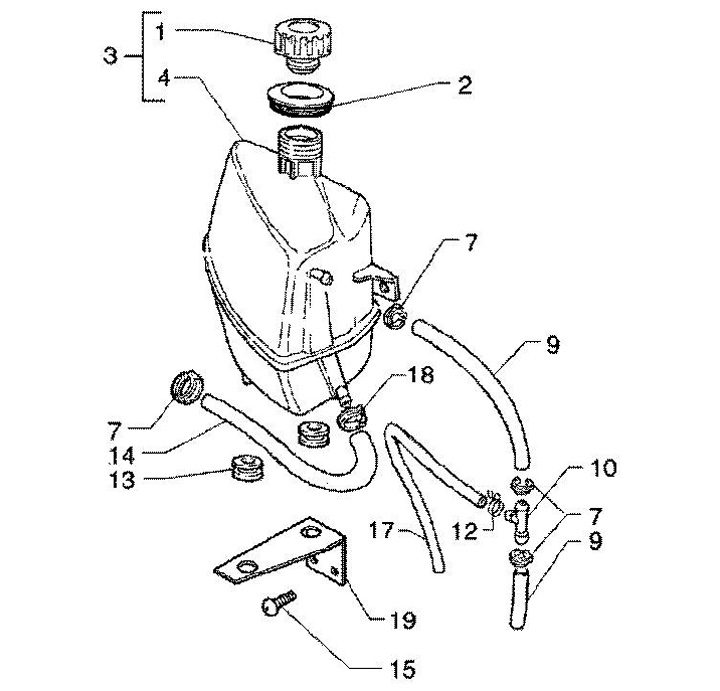 3
1
4
2
7
9
18
7
14
13
10
12
7
17
9
19
15