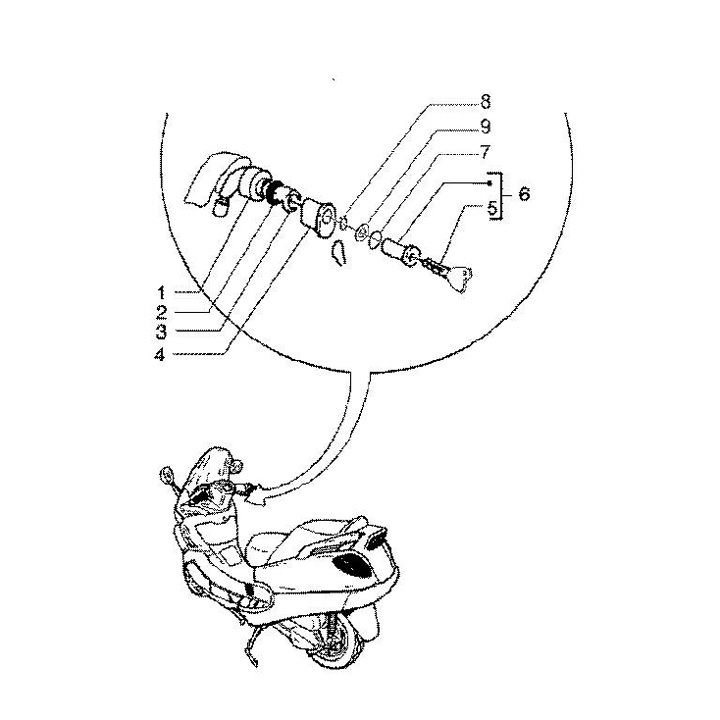 8
9
7
6
5
1
2
3
4