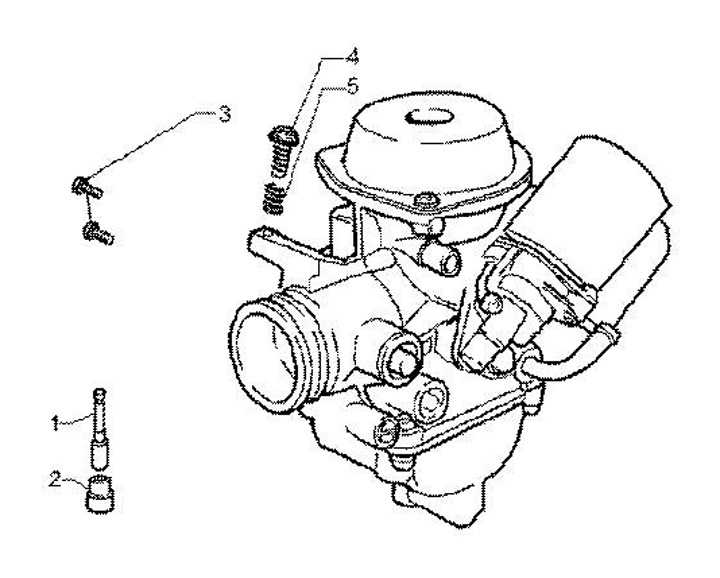 4
5
3
1
2