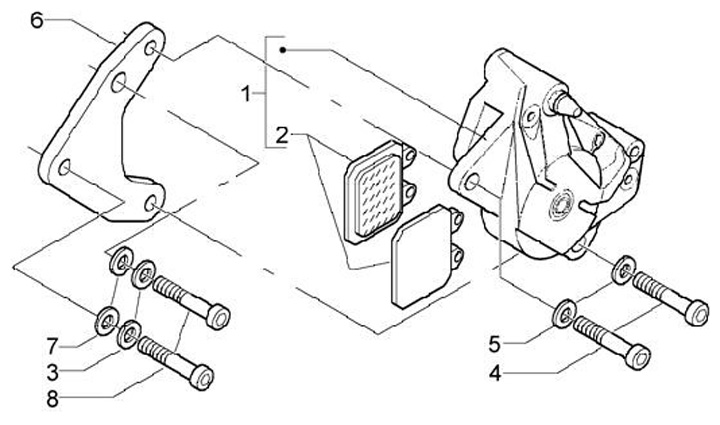 6
1
2
7
3
8
5
4