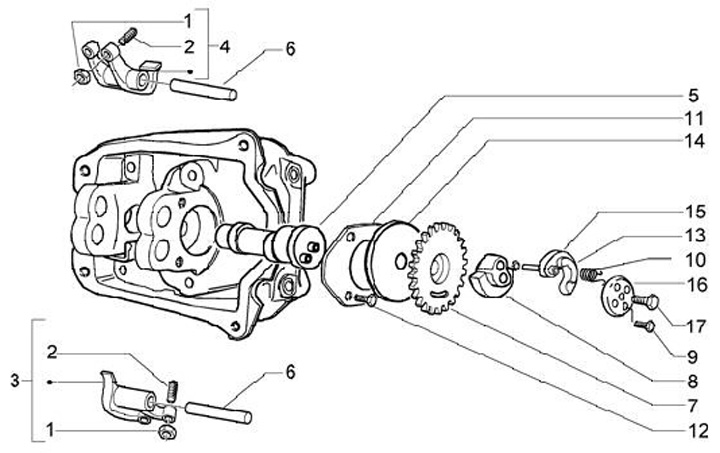 1
2
4
6
5
11
14
15
13
10
16
17
9
8
7
12
3
2
6
1