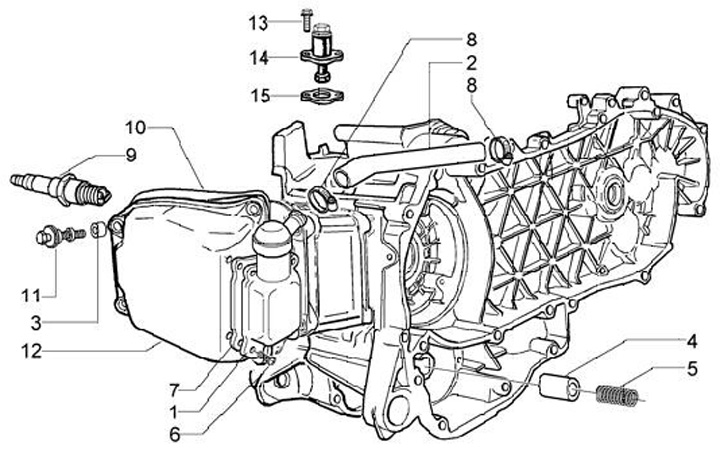 13
14
15
8
2
8
10
9
11
3
12
7
1
6
4
5