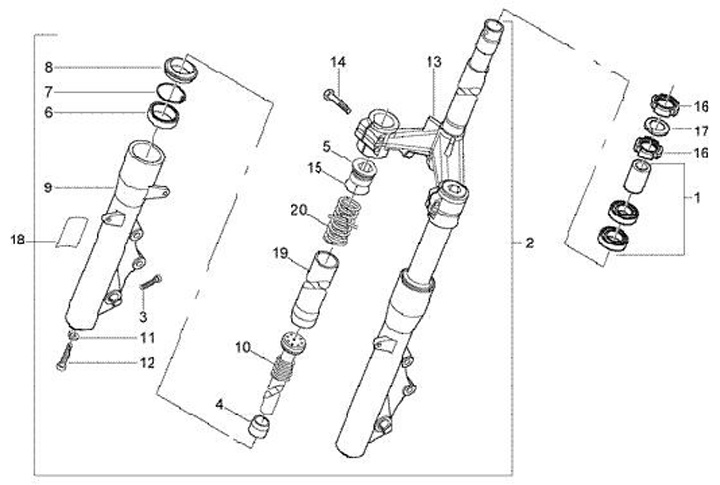 8
7
6
9
18
3
11
12
14
13
5
15
20
19
10
4
2
16
17
16
1