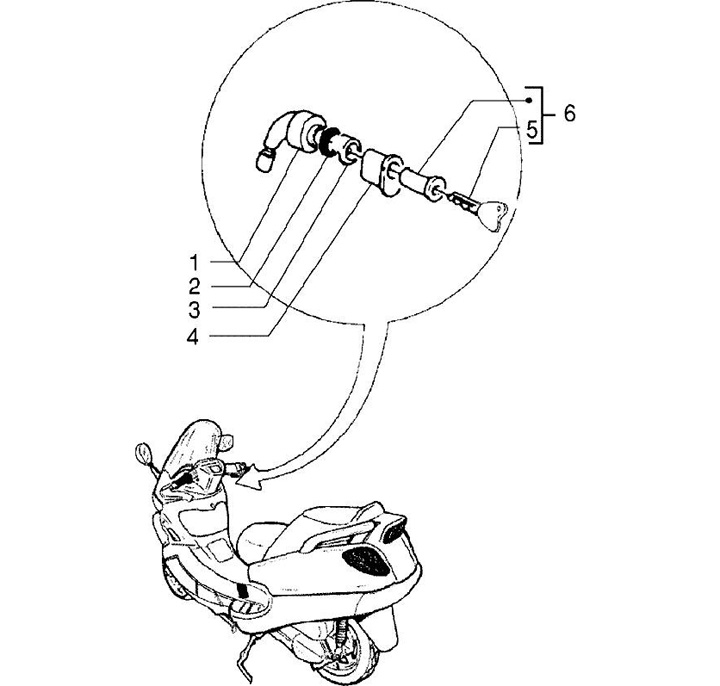 6
5
1
2
3
4