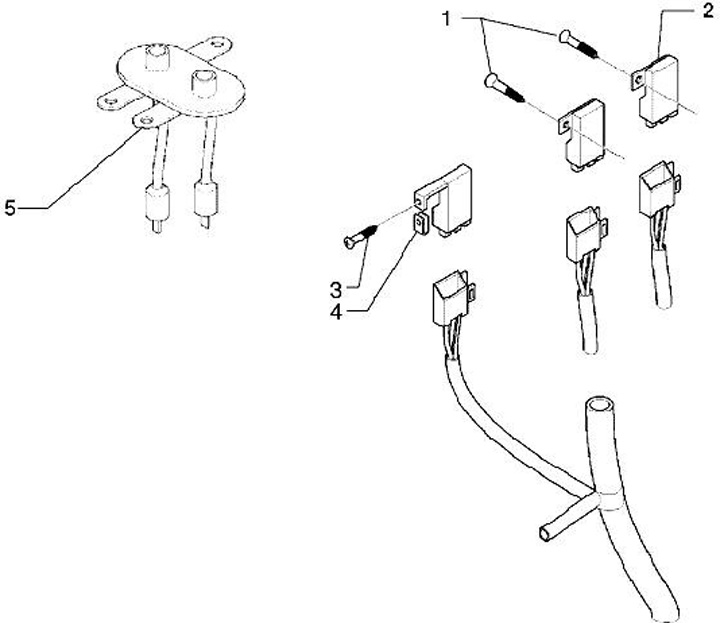 1
2
5
3
4