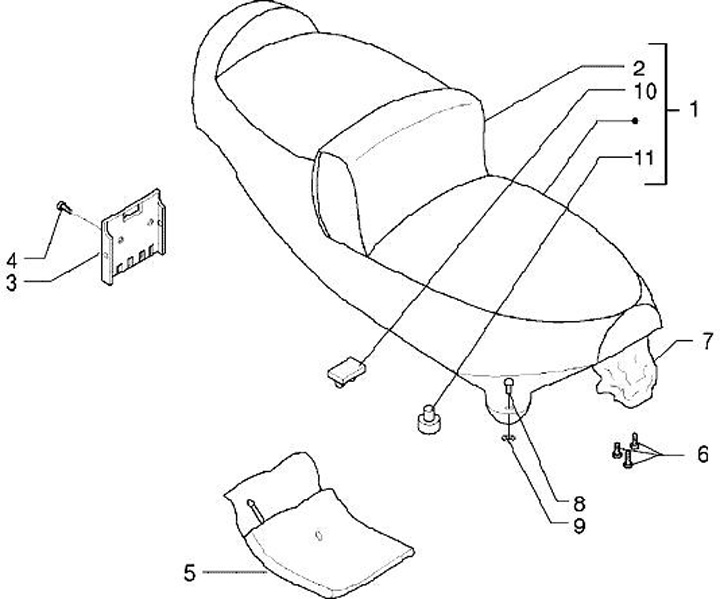 2
10
1
11
4
3
7
6
8
9
5