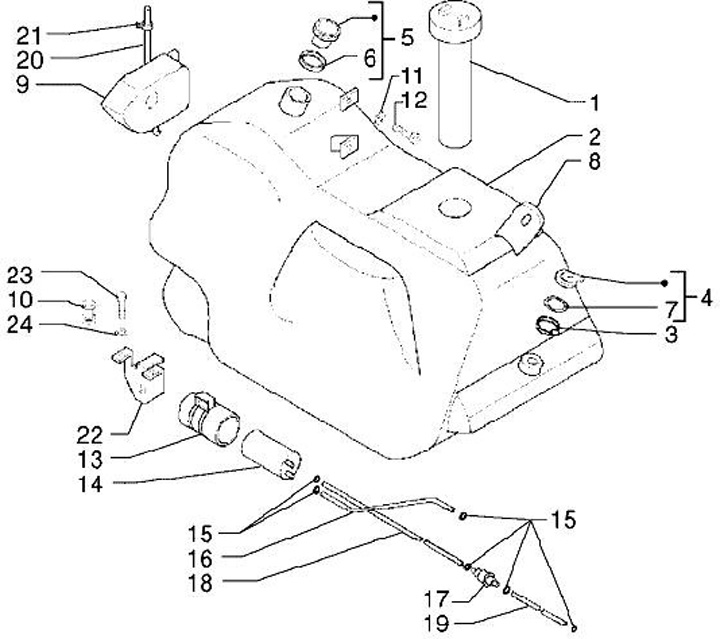 21
20
9
5
6
11
12
1
2
8
23
10
24
4
7
3
22
13
14
15
16
18
15
17
19