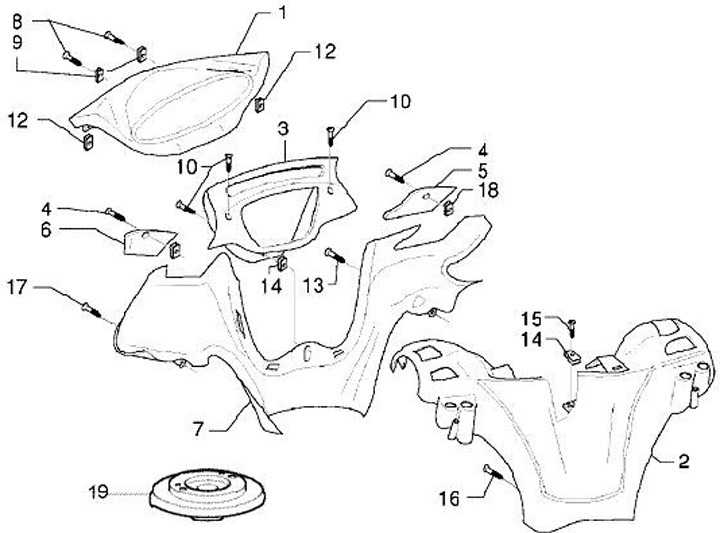 8
9
1
12
12
10
3
10
4
5
18
4
6
14
13
17
15
14
7
2
19
16