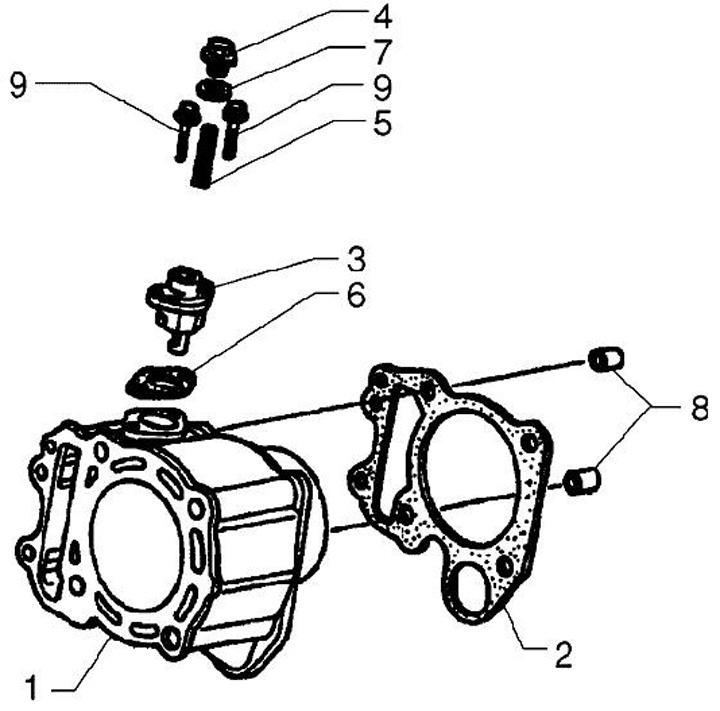 4
7
9
9
5
3
6
8
2
1