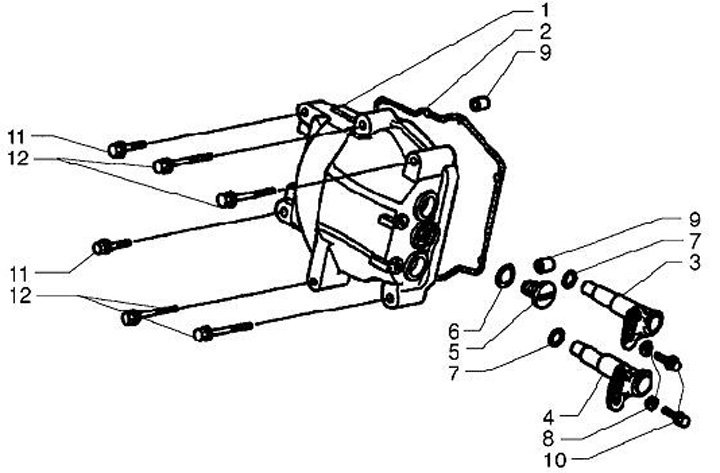 1
2
9
11
12
11
12
9
7
3
6
5
7
4
8
10