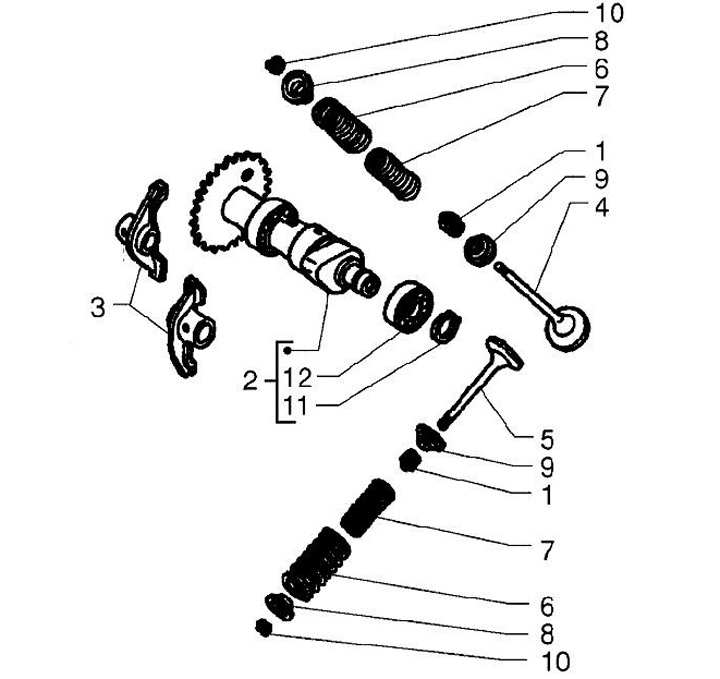 10
8
6
7
1
9
4
3
2
12
11
5
9
1
7
6
8
10