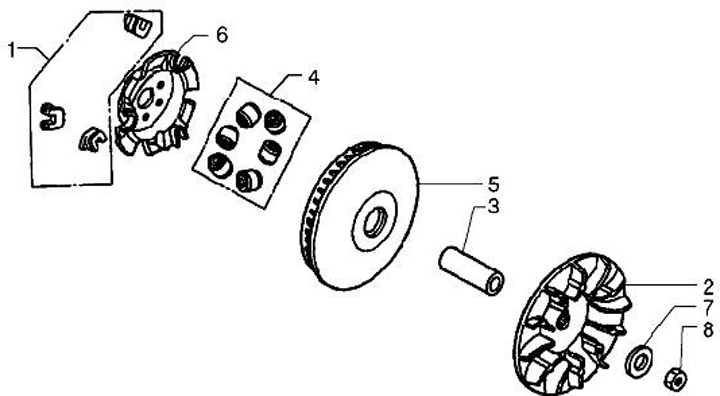 1
6
4
5
3
2
7
8