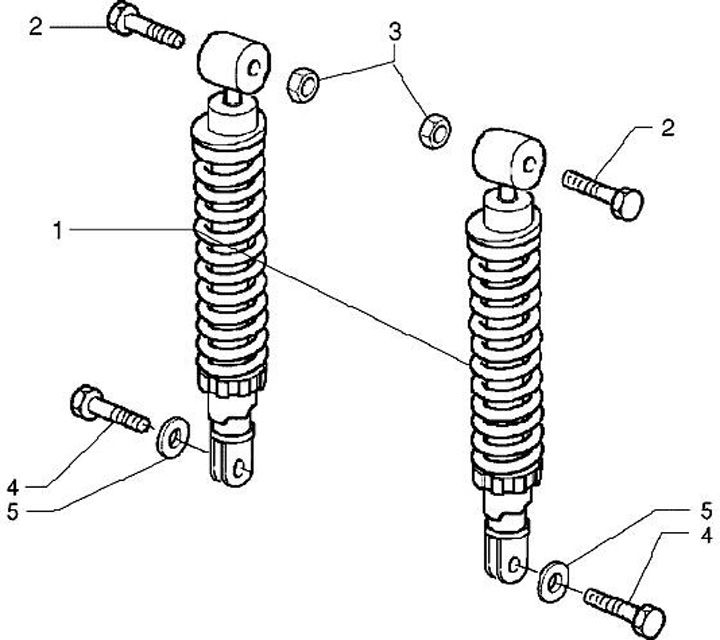 2
3
2
1
4
5
5
4