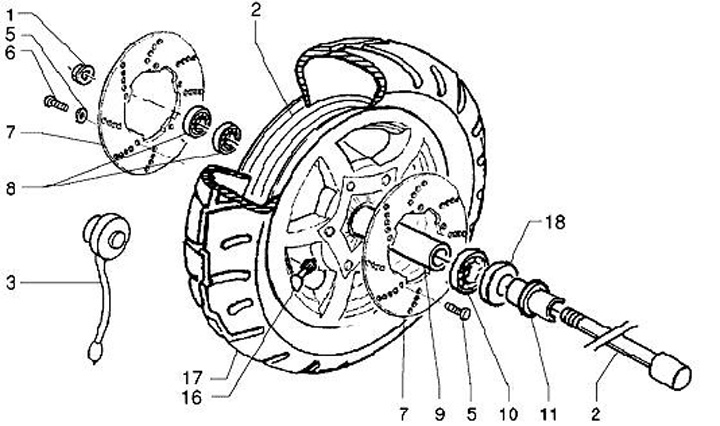 1
5
6
7
8
3
2
18
17
16
7
9
5
10
11
2