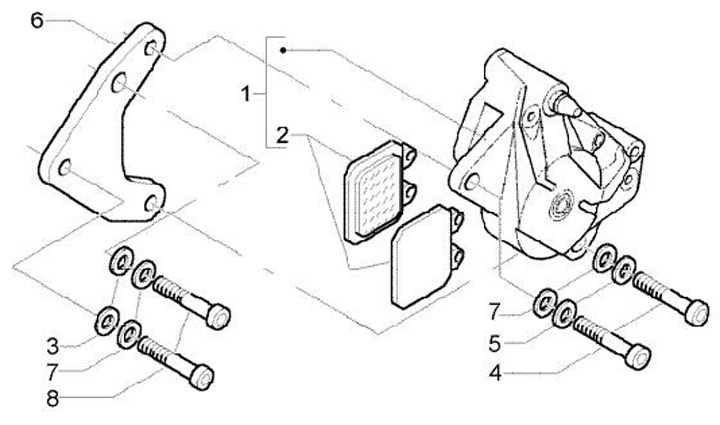 6
1
2
3
7
8
7
5
4