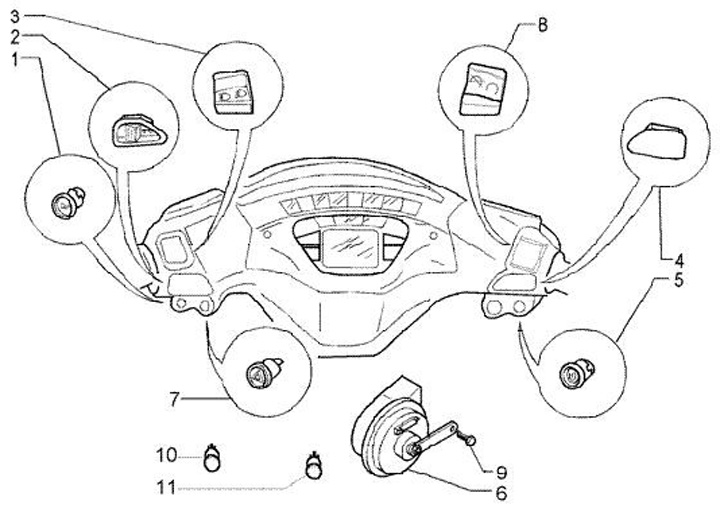 3
2
1
B
4
5
7
10
11
9
6