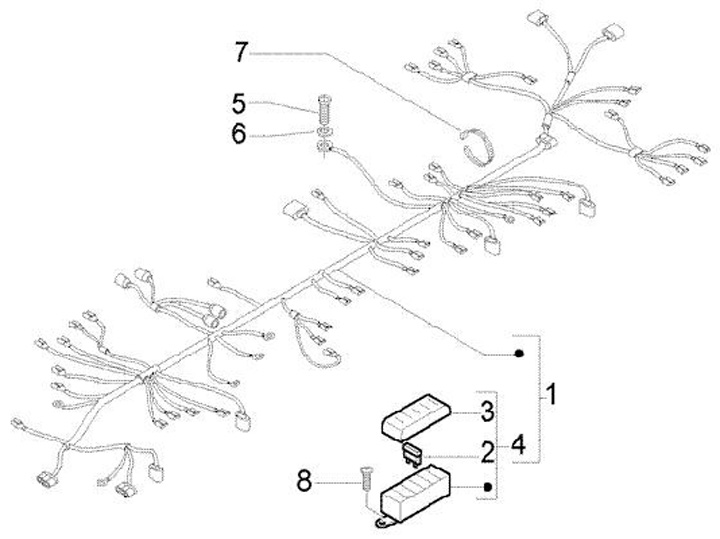 7
5
6
1
3
2
4
8