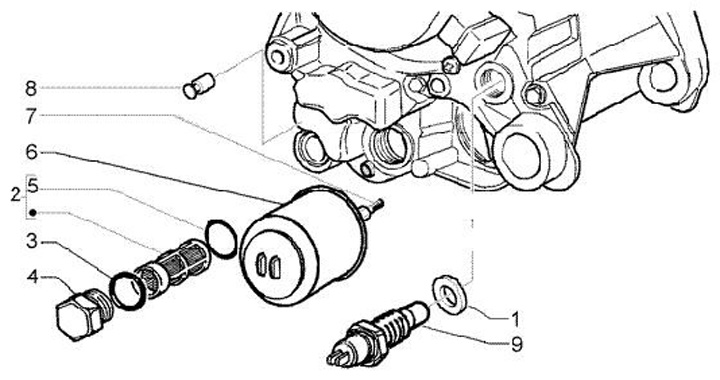 8
7
6
2
5
3
4
1
9