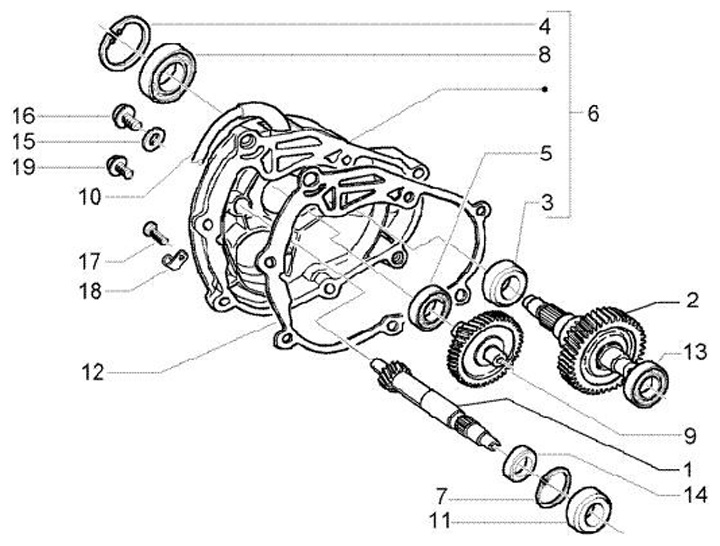 4
8
6
16
15
19
10
5
3
17
18
2
13
12
9
1
14
7
11