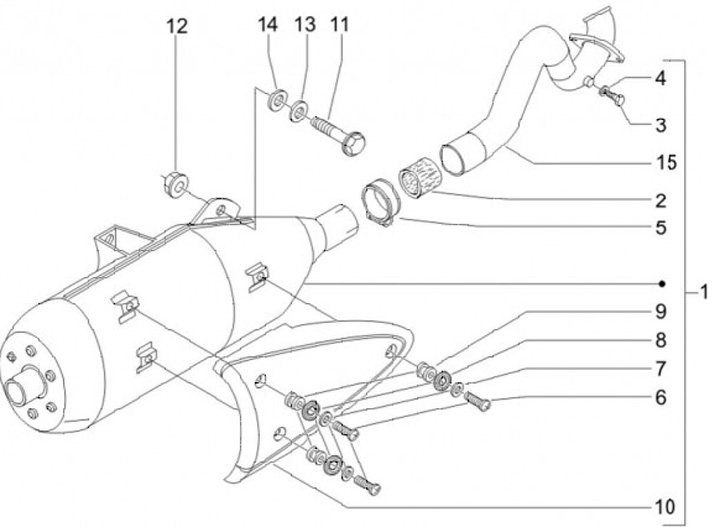 12
14
13
11
4
3
15
2
5
1
9
8
7
6
10