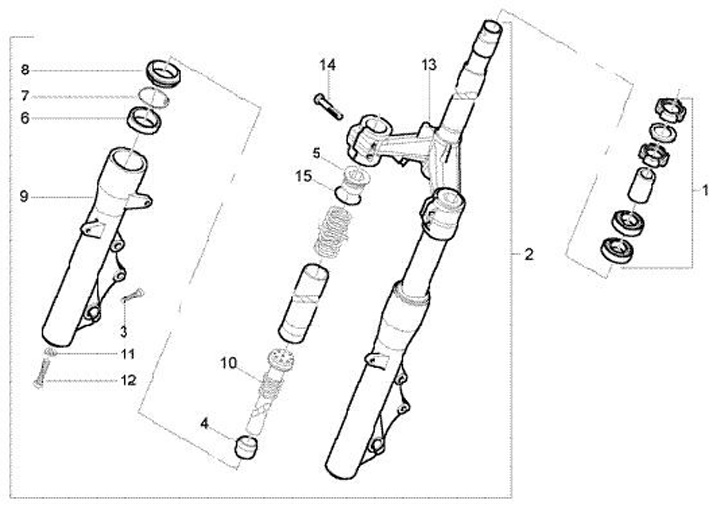 8
7
6
9
3
11
12
14
13
5
15
10
4
2
1