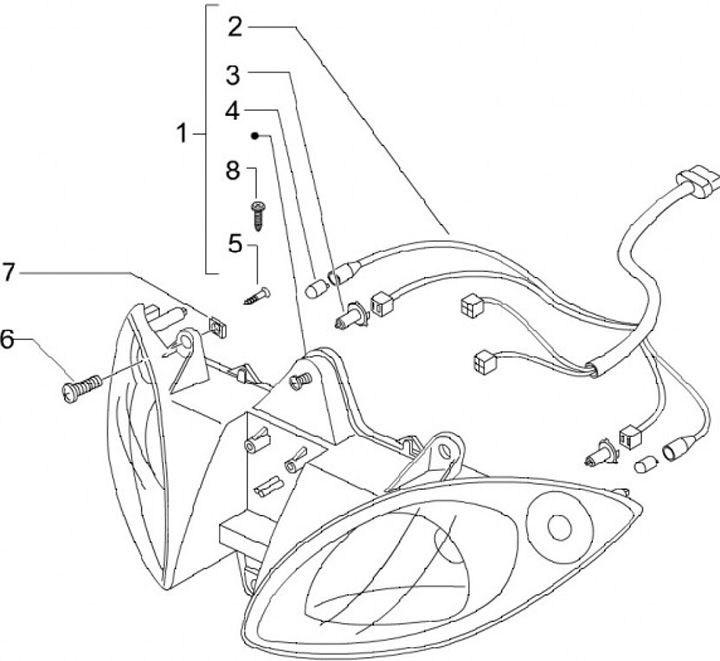 2
3
4
1
8
5
7
6