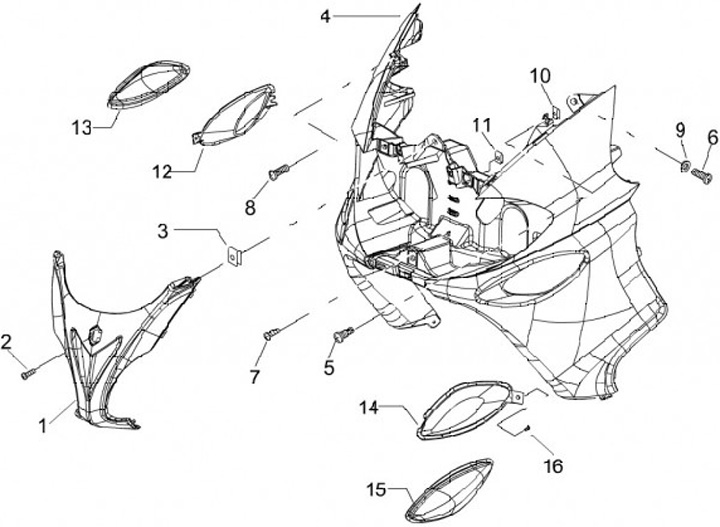 4
10
13
11
9
6
12
8
3
2
7
5
1
14
16
15