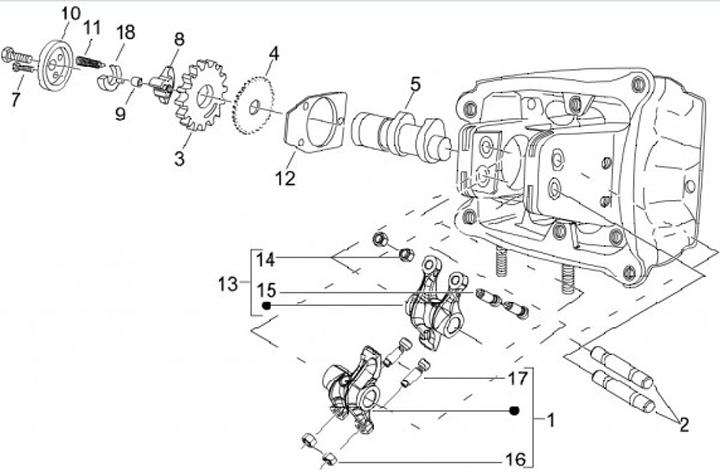 10
11
18
8
4
7
9
3
5
12
14
13
15
17
1
2
16