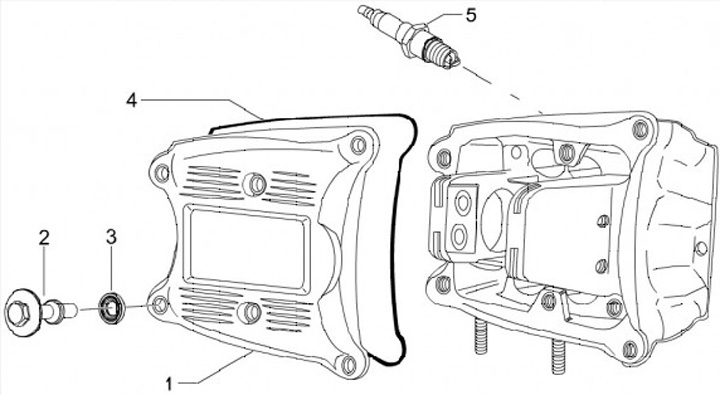 5
4
2
3
1