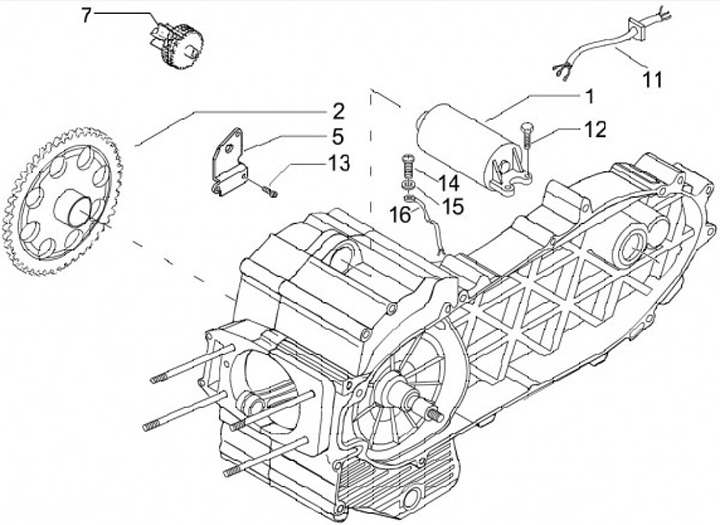 7
11
1
2
12
5
13
14
15
16