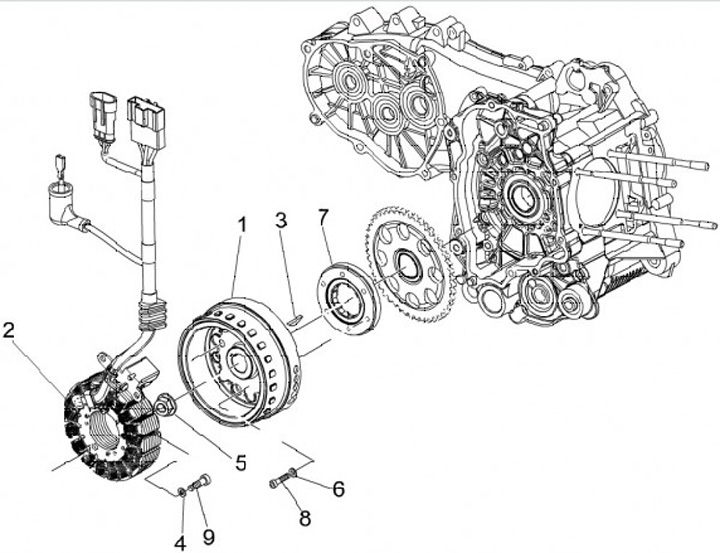 1
3
7
2
5
6
8
4
9