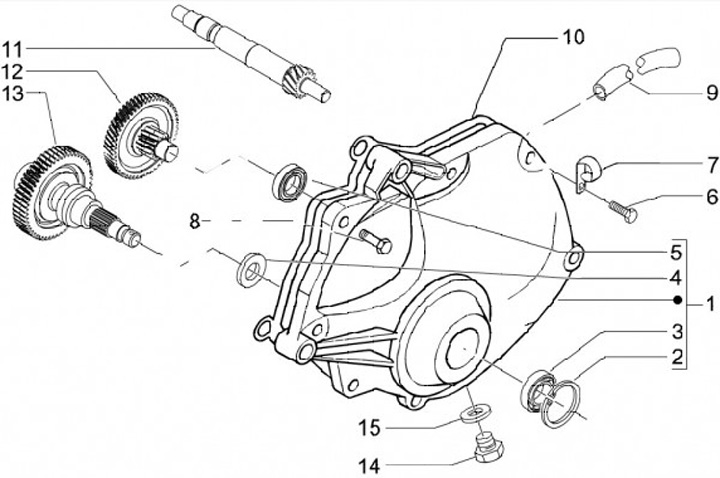 11
12
13
10
9
7
6
8
5
4
1
3
2
15
14