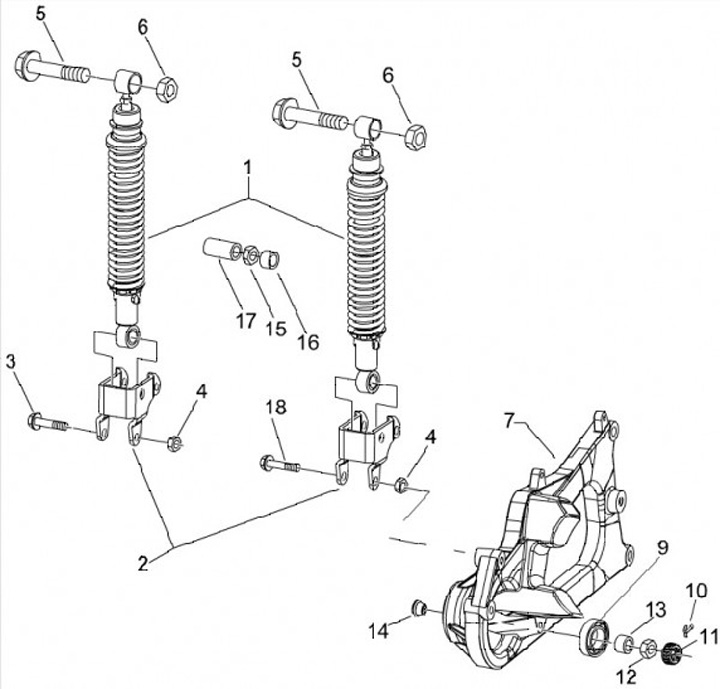 5
6
5
6
1
17
15
16
3
4
18
4
7
2
9
10
13
14
11
12