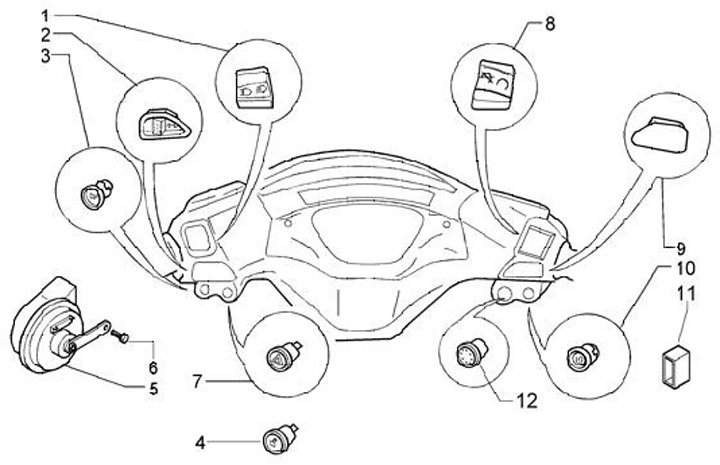 1
2
3
8
9
10
11
6
5
7
12
4