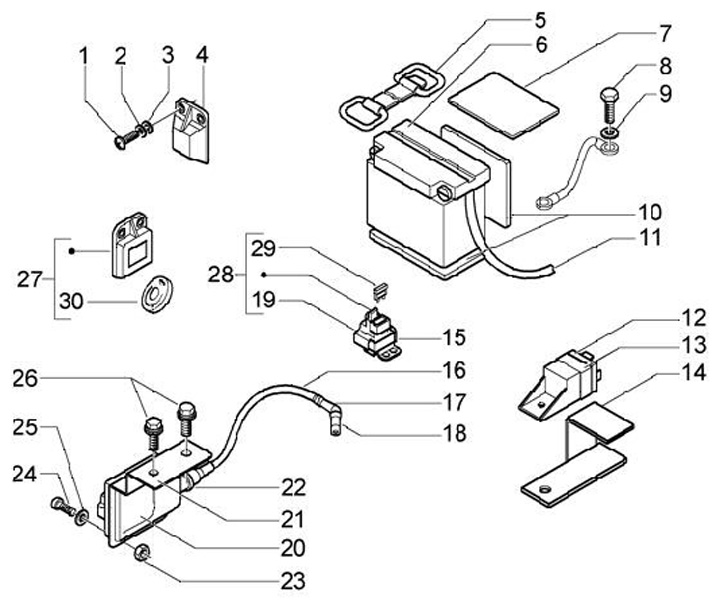 1
2
3
4
5
6
7
8
9
10
11
27
30
28
29
19
15
12
13
14
26
16
17
18
25
24
22
21
20
23