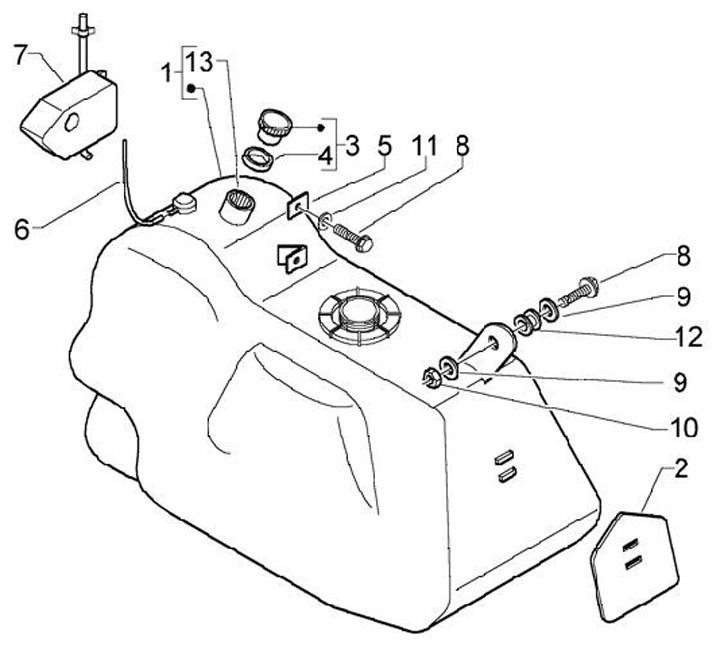 7
1
13
3
4
5
11
8
6
8
9
12
9
10
2