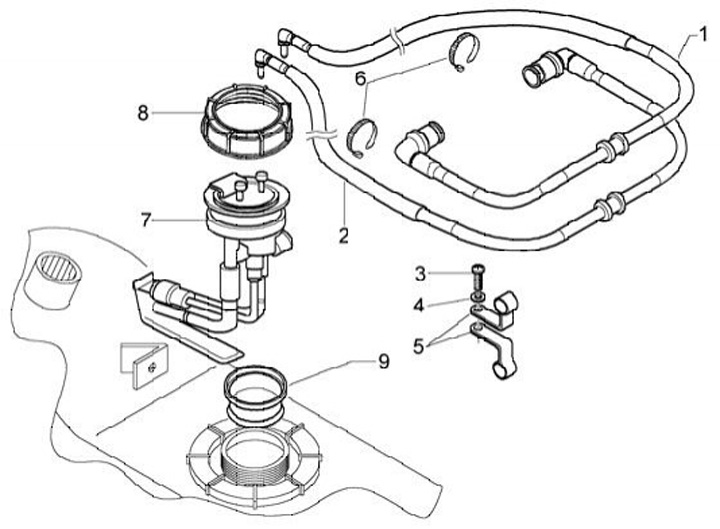 1
6
8
7
2
3
4
5
9