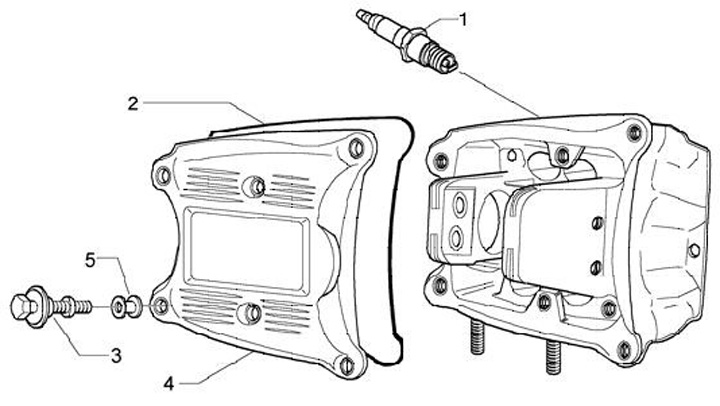 1
2
5
3
4