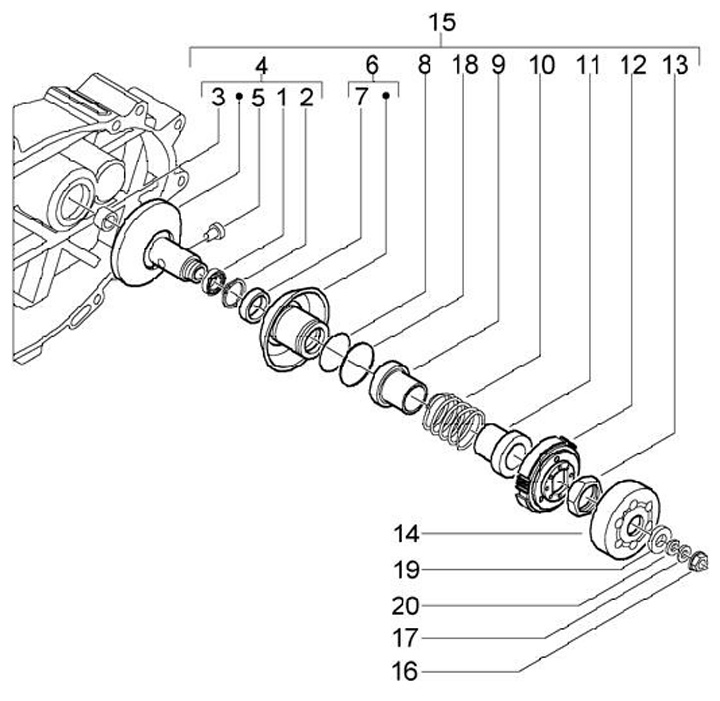 15
4
6
8 18 9 10 11 12 13
3 • 5 1 2
7 •
14
19
20
17
16