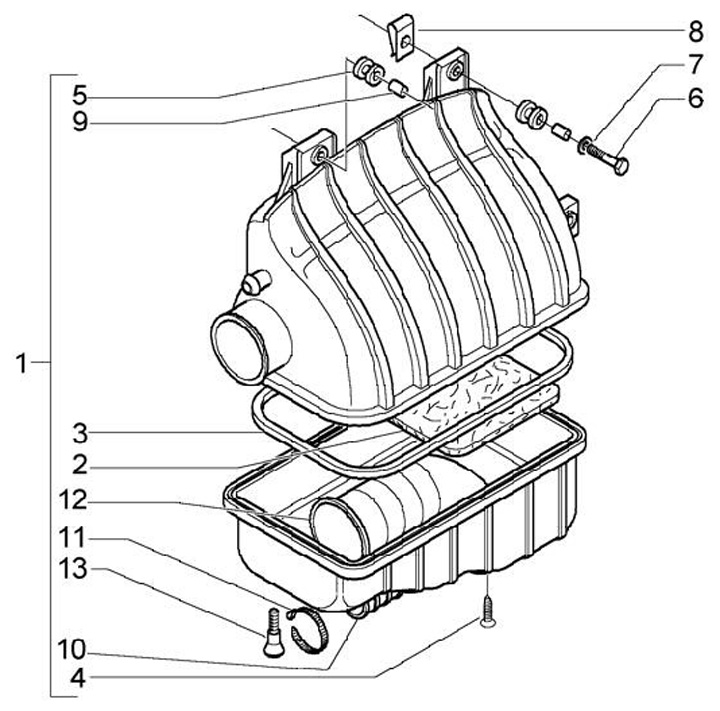 8
7
6
5
9
1
3
2
12
11
13
10
4