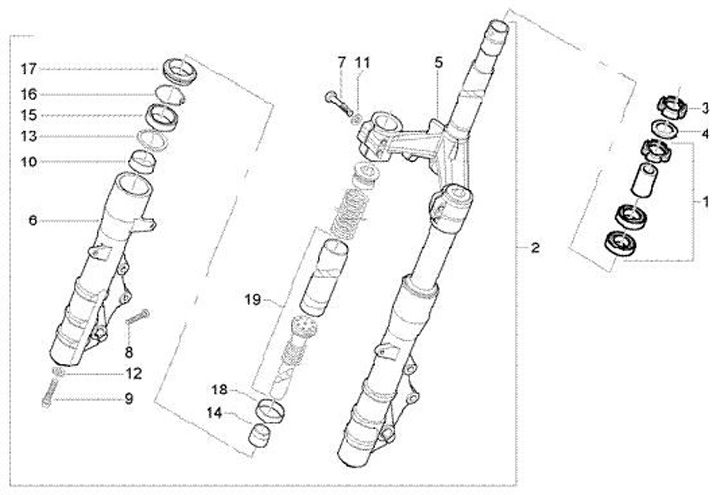 17
16
15
13
10
6
8
12
9
7
11
5
19
18
14
2
3
4
1