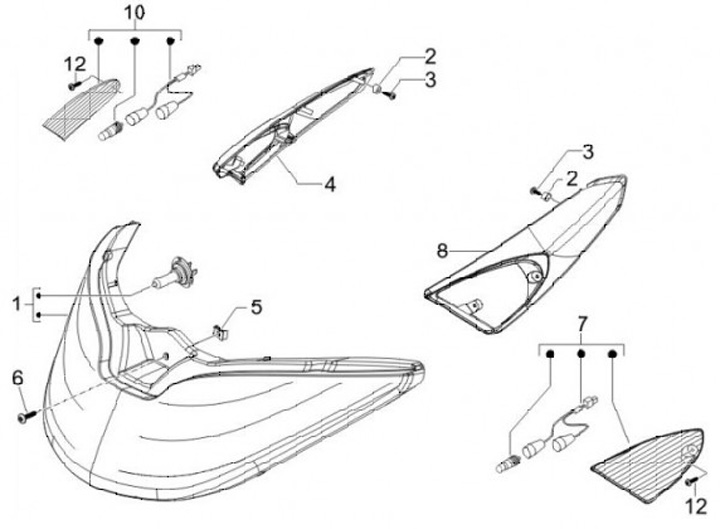 10
12
2
3
4
3
2
8
1
5
6
7
12