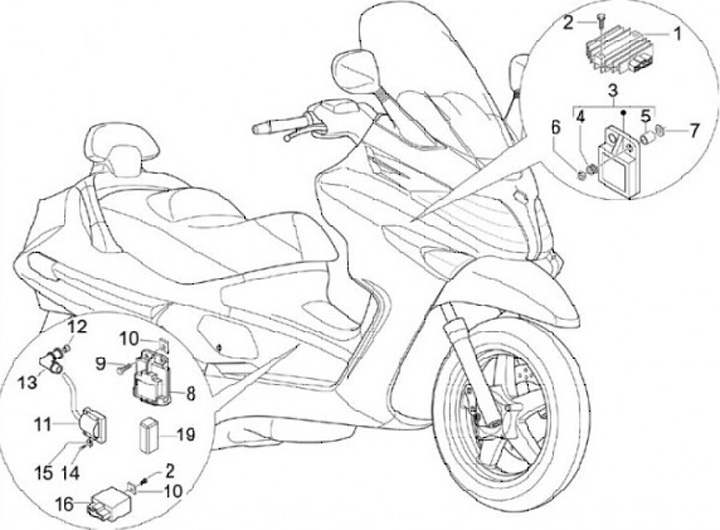 2
1
3
6
4
5
7
12
10
9
13
8
11
19
15
14
2
10
16