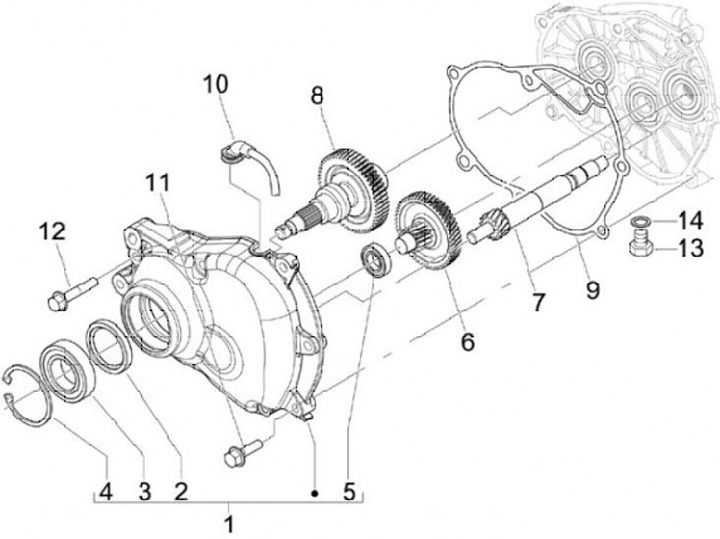 10
8
11
12
14
13
7
9
6
4
3
2
5
1