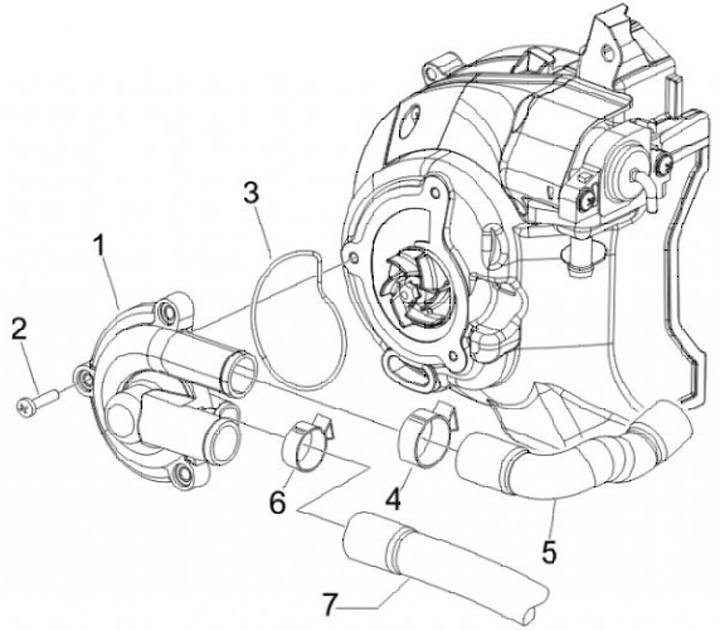 3
1
2
6
4
5
7